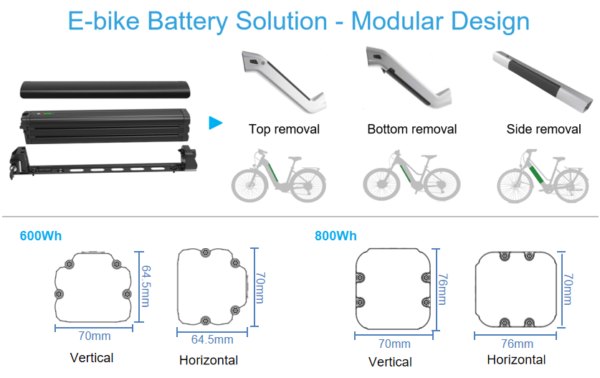 E-bike Battery Solution - Modular Design

Top removal

Bottom removal

Side removal

600Wh

64.5mm

70mm

Vertical

70mm

64.5mm

Horizontal

800Wh

76mm

70mm

Vertical

70mm

76mm

Horizontal