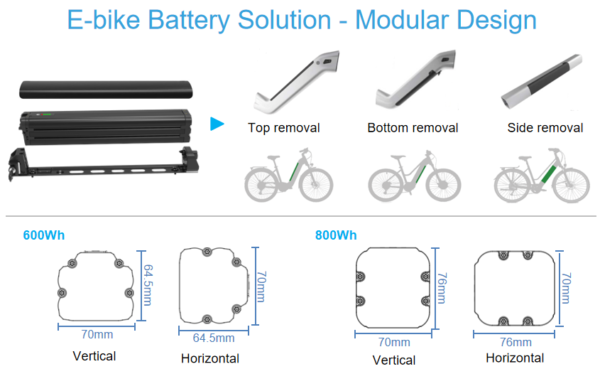 E-bike Battery Solution - Modular Design

Top removal

Bottom removal

Side removal

600Wh

64.5mm

70mm

Vertical

70mm

64.5mm

Horizontal

800Wh

76mm

70mm

Vertical

70mm

76mm

Horizontal